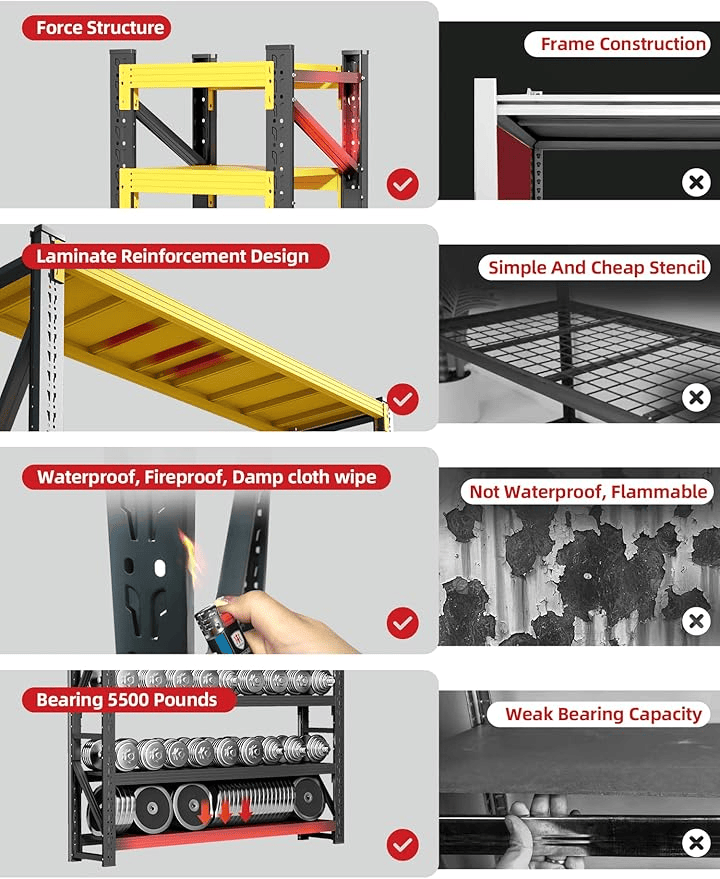 Force Structure

Frame Construction

Laminate Reinforcement Design

Simple And Cheap Stencil

Waterproof, Fireproof, Damp cloth wipe

Not Waterproof, Flammable

Bearing 5500 Pounds

Weak Bearing Capacity